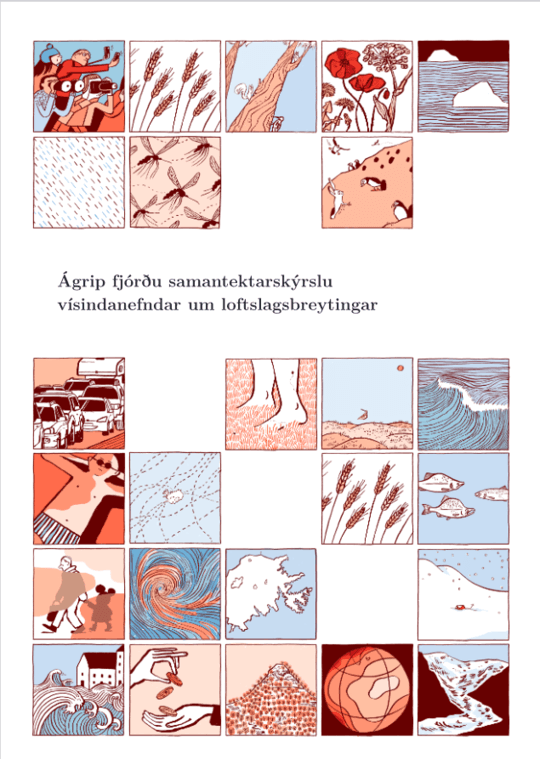 Ágrip fjórðu samantektarskýrslu vísindanefndar um loftslagsbreytingar